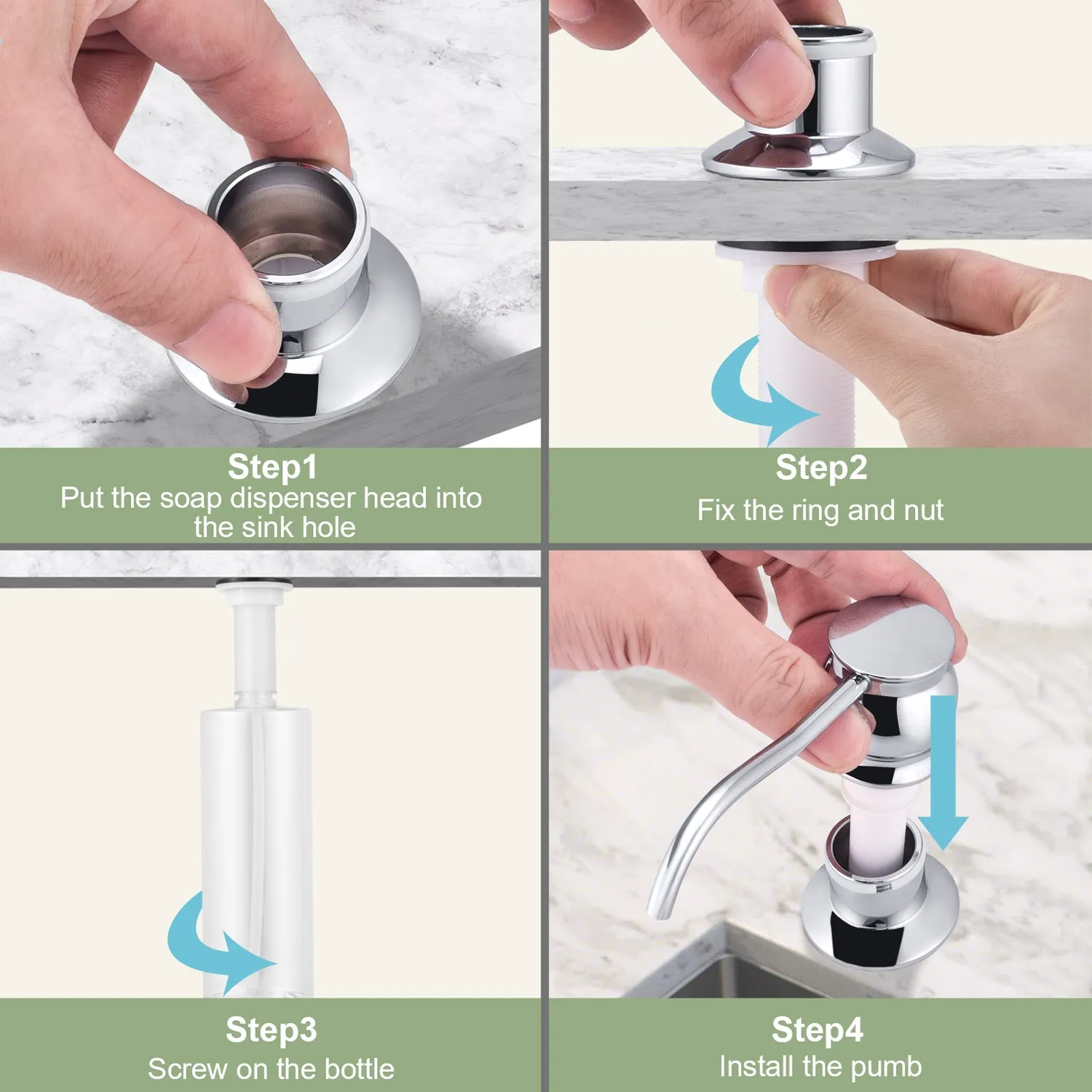 Step1
Put the soap dispenser head into the sink hole

Step2
Fix the ring and nut

Step3
Screw on the bottle

Step4
Install the pumb